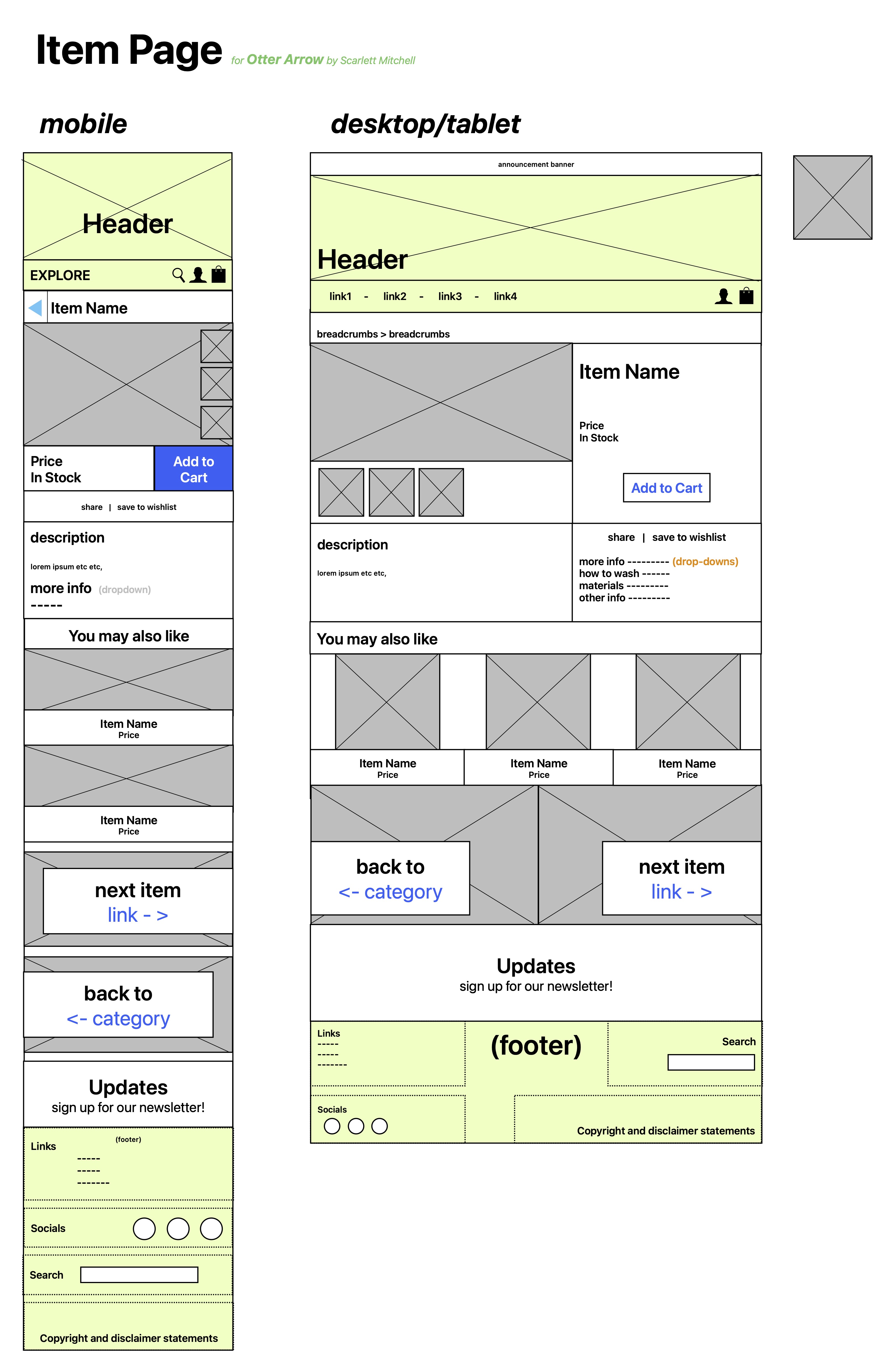 Item Page for Otter Arrow by Scarlett Mitchell

mobile

Header

EXPLORE

Item Name

Price
In Stock

Add to Cart

share | save to wishlist

description

lorem ipsum etc etc,

more info (dropdown)
-----

You may also like

Item Name
Price

Item Name
Price

next item
link - >

back to
<- category

Updates
sign up for our newsletter!

(footer)
Links
-----
-----
-------

Socials

Search

Copyright and disclaimer statements

desktop/tablet

announcement banner

Header

link1 - link2 - link3 - link4

breadcrumbs > breadcrumbs

Item Name

Price
In Stock

Add to Cart

description

lorem ipsum etc etc,

share | save to wishlist

more info --------- (drop-downs)
how to wash ------
materials ---------
other info ---------

You may also like

Item Name
Price

Item Name
Price

Item Name
Price

back to
<- category

next item
link - >

Updates
sign up for our newsletter!

Links
-----
-----
-------

(footer)

Search

Socials

Copyright and disclaimer statements